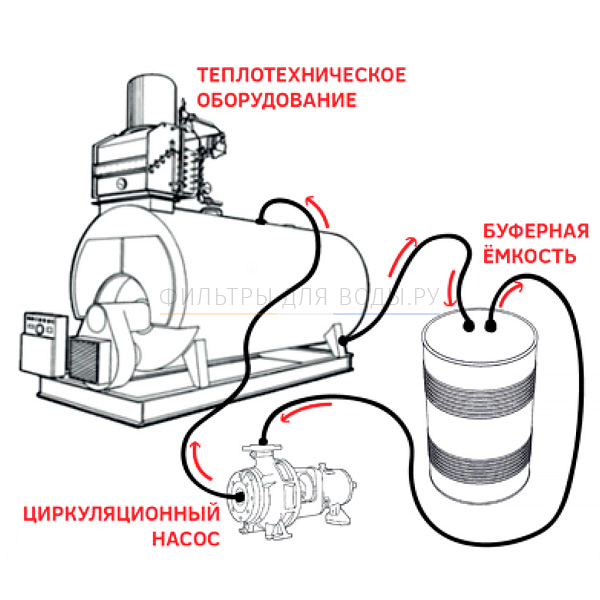 ТЕПЛОТЕХНИЧЕСКОЕ ОБОРУДОВАНИЕ

БУФЕРНАЯ ЁМКОСТЬ

ФИЛЬТРЫ ДЛЯ ВОДЫ.РУ

ЦИРКУЛЯЦИОННЫЙ НАСОС